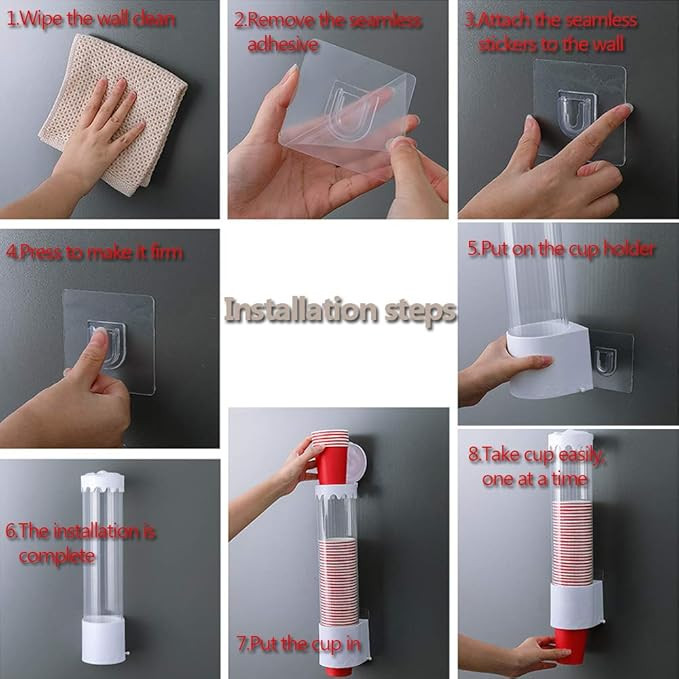 1.Wipe the wall clean

2.Remove the seamless adhesive

3.Attach the seamless stickers to the wall

4.Press to make it firm

Installation steps

5.Put on the cup holder

6.The installation is complete

7.Put the cup in

8.Take cup easily, one at a time